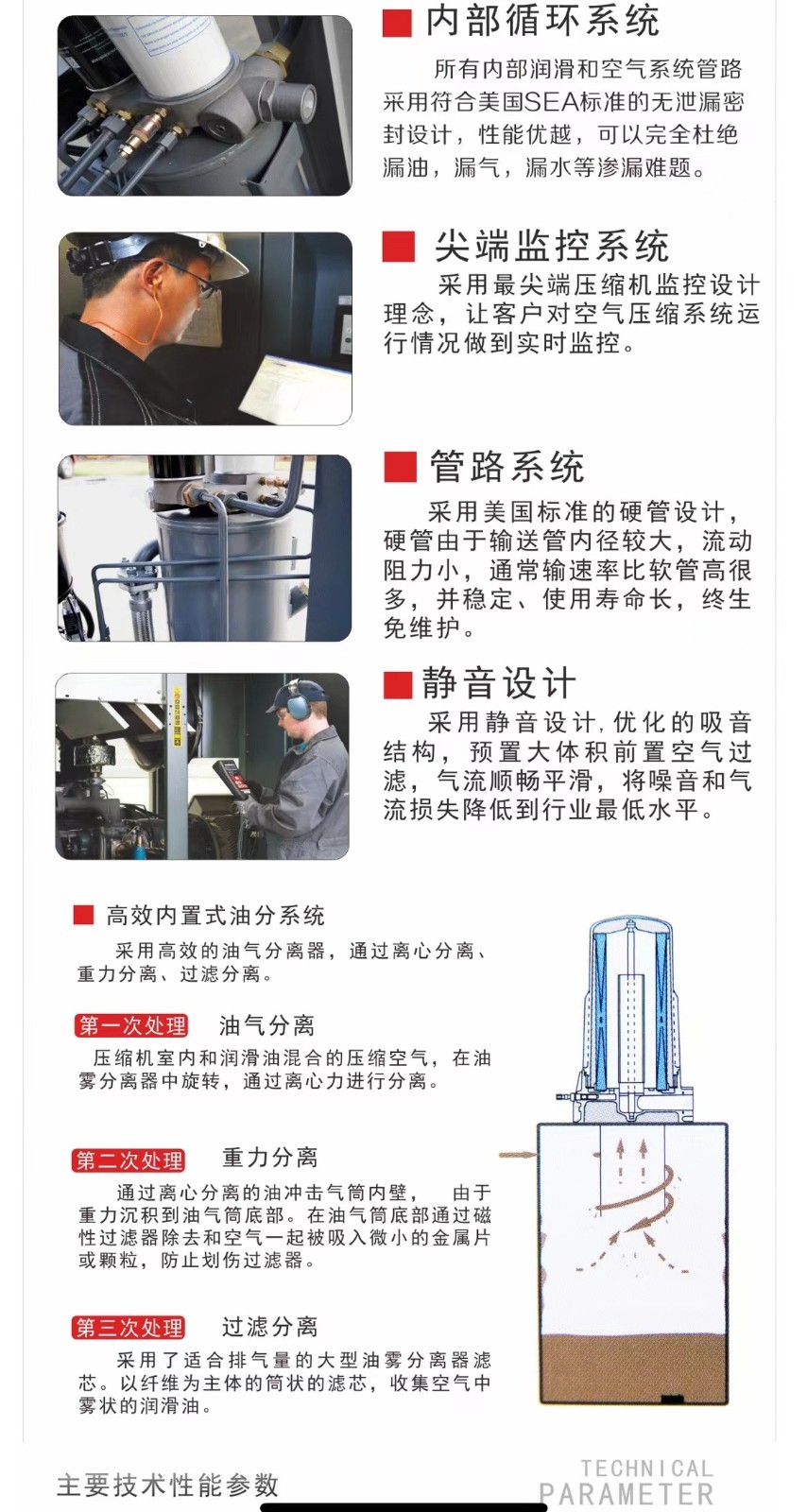 内部循环系统

所有内部润滑和空气系统管路采用符合美国SEA标准的无泄漏密封设计，性能优越，可以完全杜绝漏油，漏气，漏水等渗漏难题。

尖端监控系统

采用最尖端压缩机监控设计理念，让客户对空气压缩系统运行情况做到实时监控。

管路系统

采用美国标准的硬管设计，硬管由于输送管内径较大，流动阻力小，通常输速率比软管高很多，并稳定、使用寿命长，终生免维护。

静音设计

采用静音设计，优化的吸音结构，预置大体积前置空气过滤，气流顺畅平滑，将噪音和气流损失降低到行业最低水平。

高效内置式油分系统

采用高效的油气分离器，通过离心分离、重力分离、过滤分离。

第一次处理 油气分离

压缩机室内和润滑油混合的压缩空气，在油雾分离器中旋转，通过离心力进行分离。

第二次处理 重力分离

通过离心分离的油冲击气筒内壁， 由于重力沉积到油气筒底部。在油气筒底部通过磁性过滤器除去和空气一起被吸入微小的金属片或颗粒，防止划伤过滤器。

第三次处理 过滤分离

采用了适合排气量的大型油雾分离器滤芯。以纤维为主体的筒状的滤芯，收集空气中雾状的润滑油。

主要技术性能参数

TECHNICAL PARAMETER